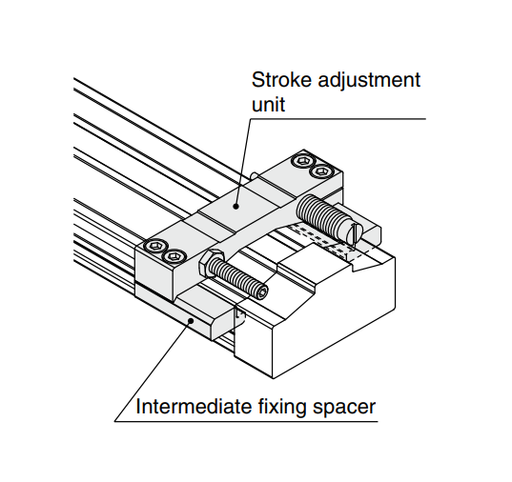 Stroke adjustment unit

Intermediate fixing spacer