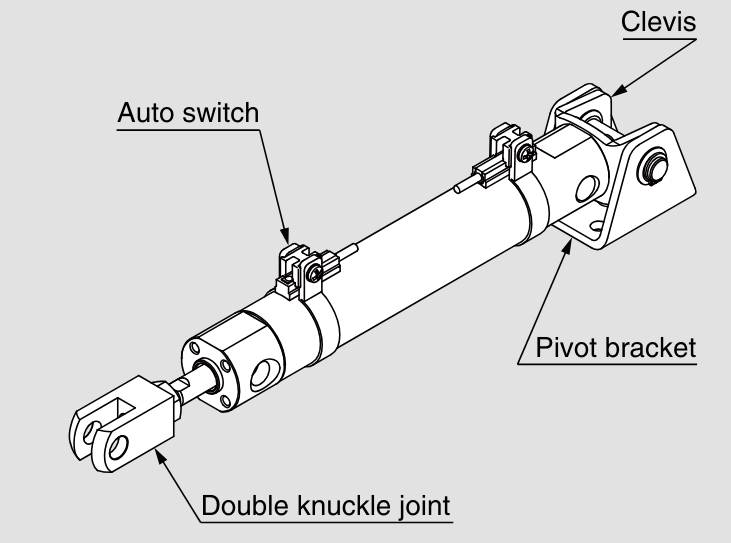 Clevis
Auto switch
Pivot bracket
Double knuckle joint