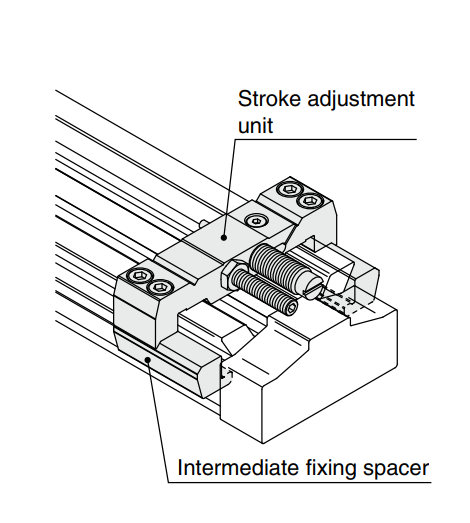 Stroke adjustment unit

Intermediate fixing spacer