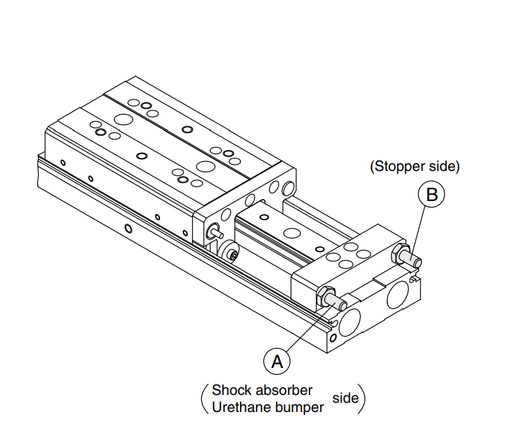 (Stopper side)

B

A

(Shock absorber
Urethane bumper side)